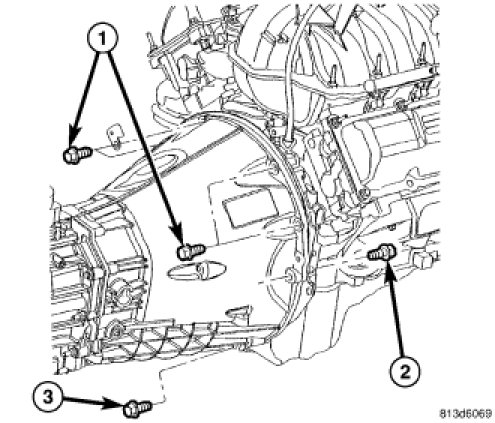 1
2
3
813d6069