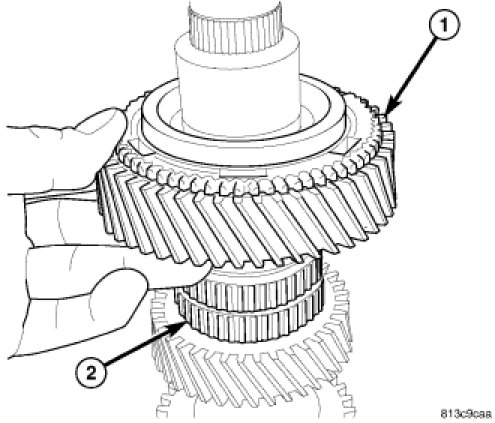 1
2
813c9caa