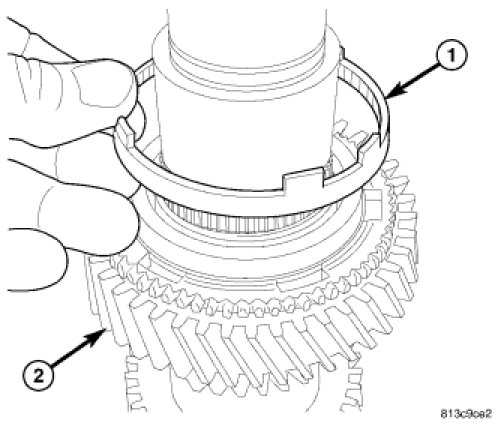 1

2

813c9ca2