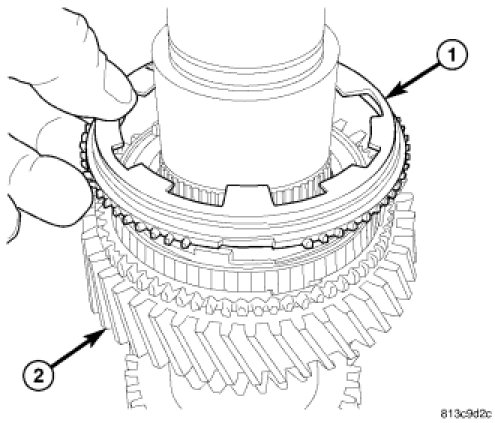 1

2

813c9d2c