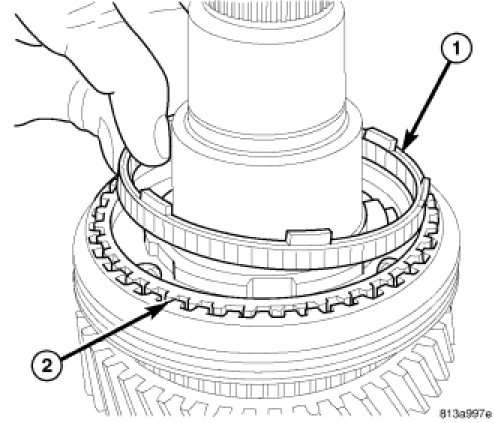 1
2
813a997e