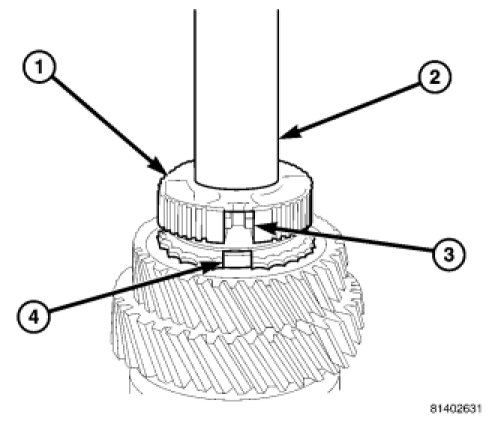 1
2
3
4
81402631