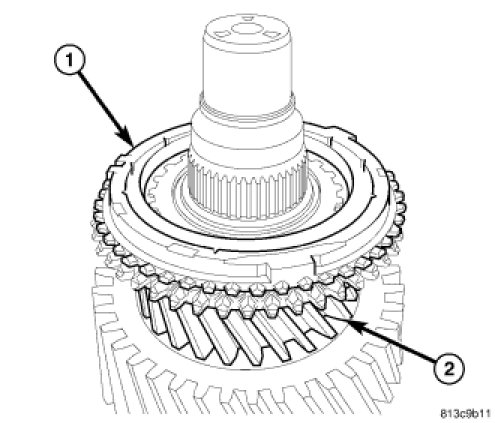 1
2
813c9b11