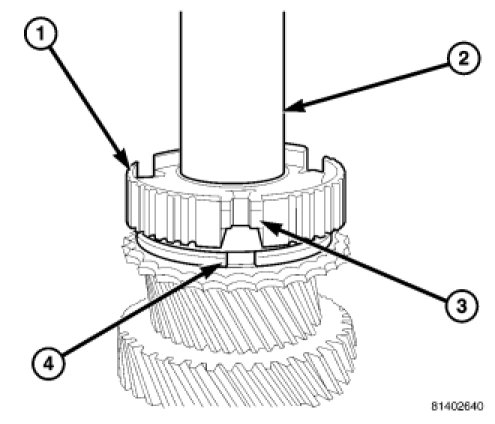 1
2
3
4
81402640