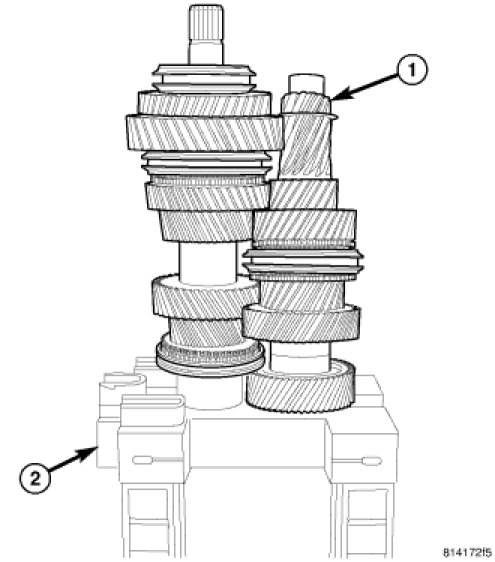 1
2
814172f5