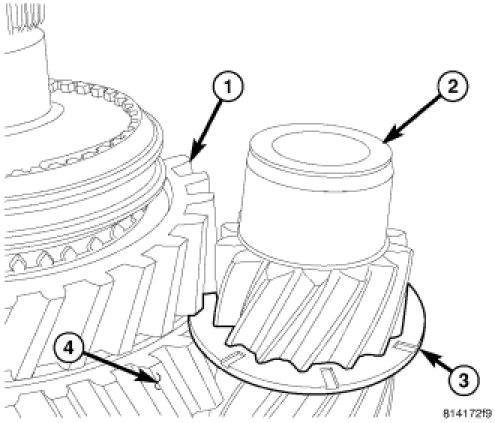 1
2
4
3
814172f9