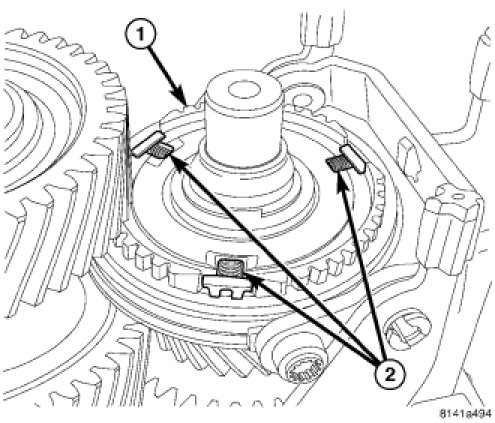 1
2
8141a494