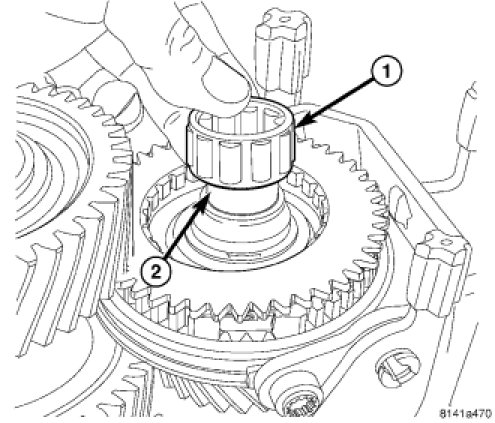 1
2
8141a470