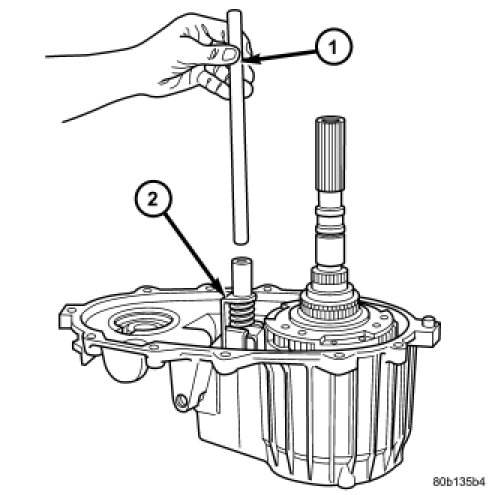 1
2
80b135b4