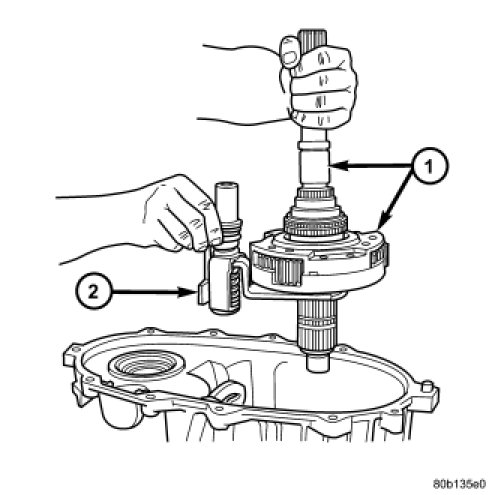 1

2

80b135e0