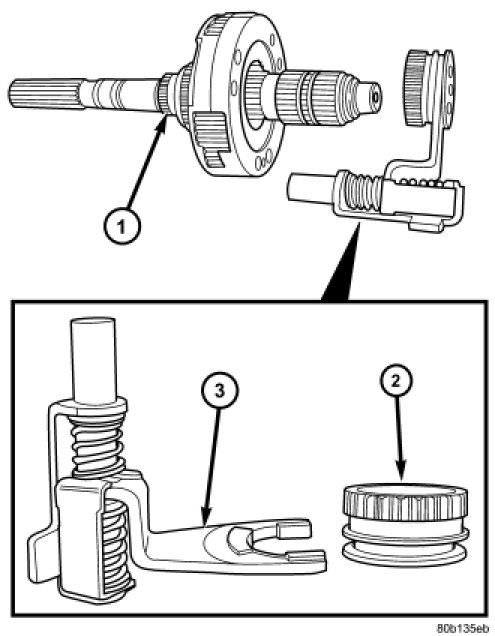 1

3

2

80b135eb