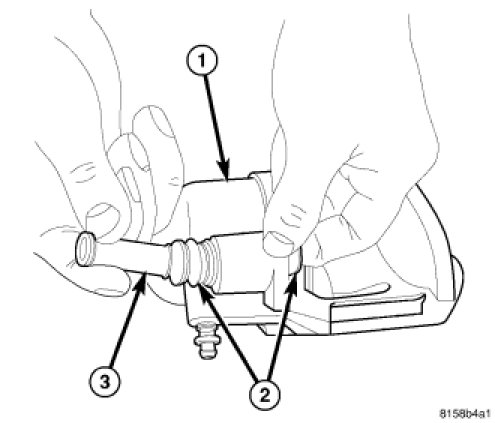 1

3

2

8158b4a1