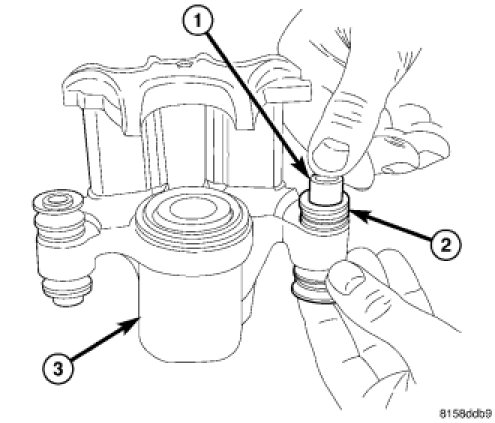 1

2

3

8158ddb9