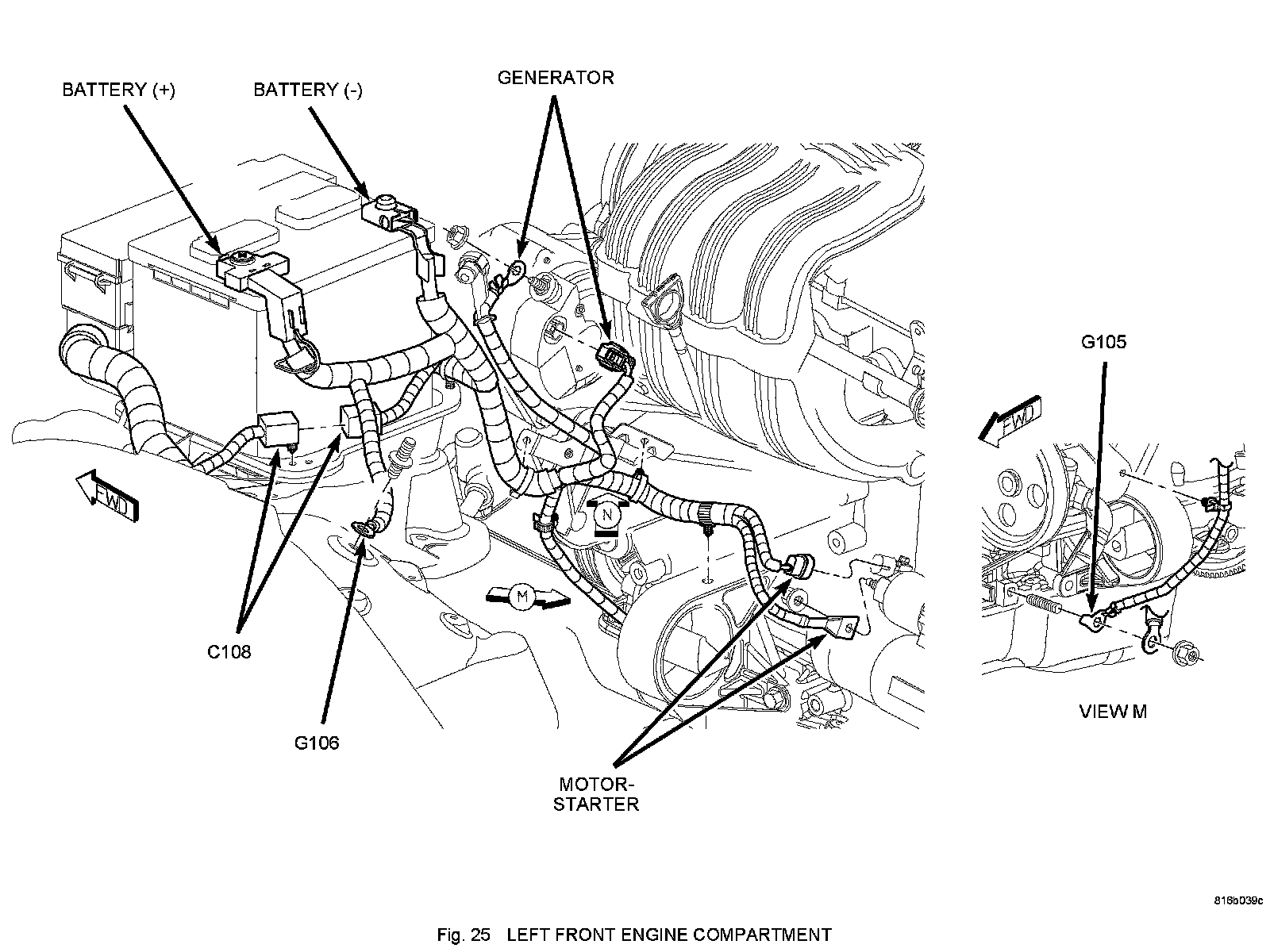 BATTERY (+)

BATTERY (-)

GENERATOR

G105

FWD

FWD

N

M

C108

G106

MOTOR-STARTER

VIEW M

816b039c

Fig. 25 LEFT FRONT ENGINE COMPARTMENT