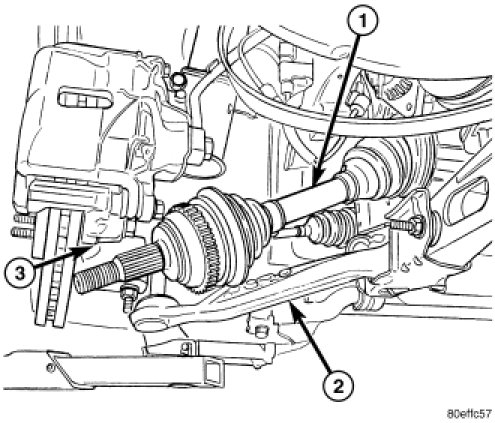 1
3
2
80effc57