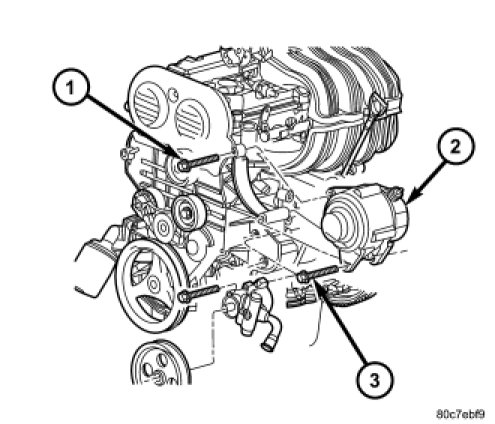 1
2
3
80c7ebf9