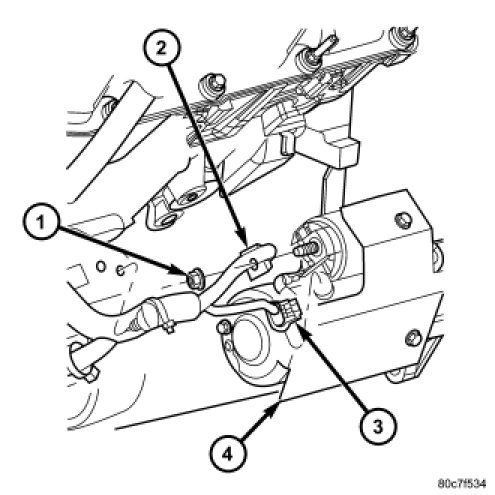 2

1

3

4

80c7f534