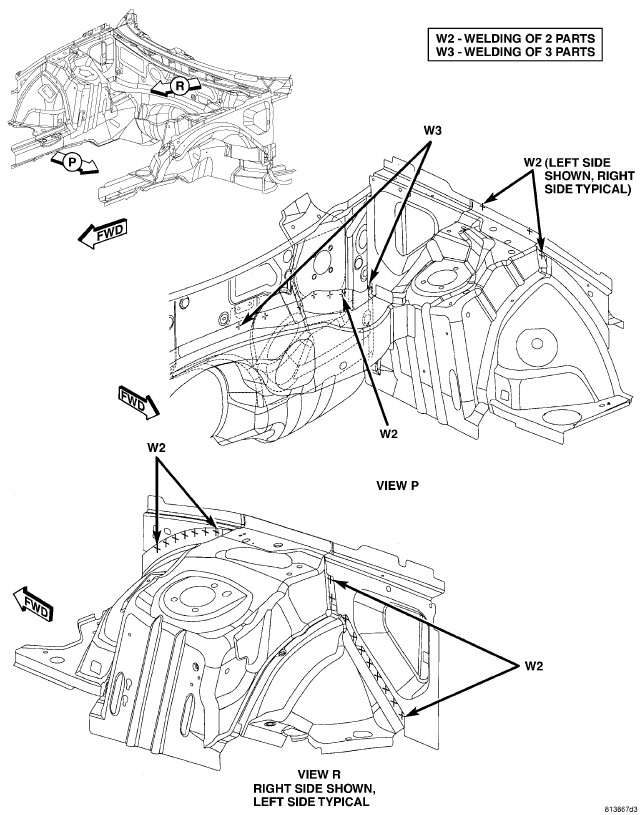 W2 - WELDING OF 2 PARTS
W3 - WELDING OF 3 PARTS

R

P

FWD

W3

W2 (LEFT SIDE SHOWN, RIGHT SIDE TYPICAL)

FWD

W2

VIEW P

W2

FWD

W2

VIEW R
RIGHT SIDE SHOWN, LEFT SIDE TYPICAL

813867d3