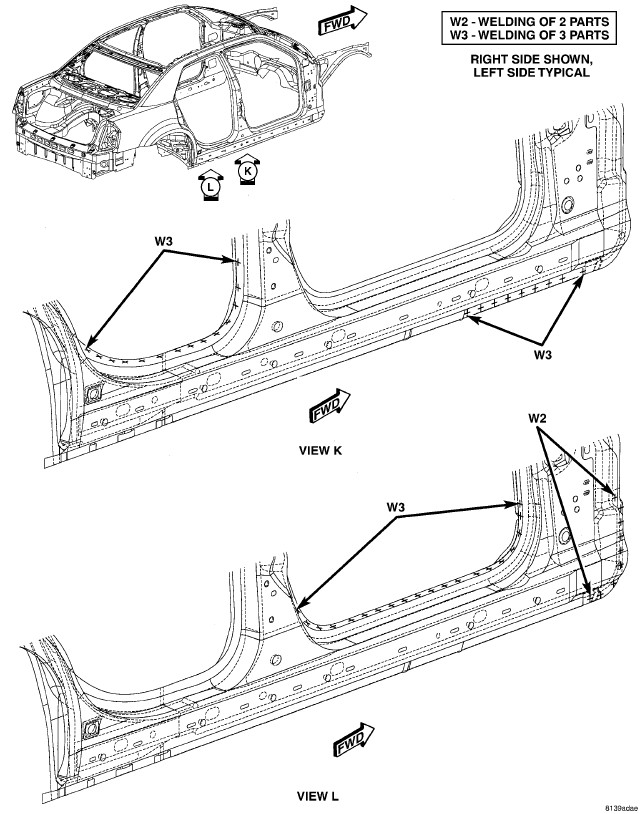 FWD

W2 - WELDING OF 2 PARTS
W3 - WELDING OF 3 PARTS

RIGHT SIDE SHOWN, LEFT SIDE TYPICAL

L

K

W3

W3

FWD

VIEW K

W2

W3

FWD

VIEW L

8139adae