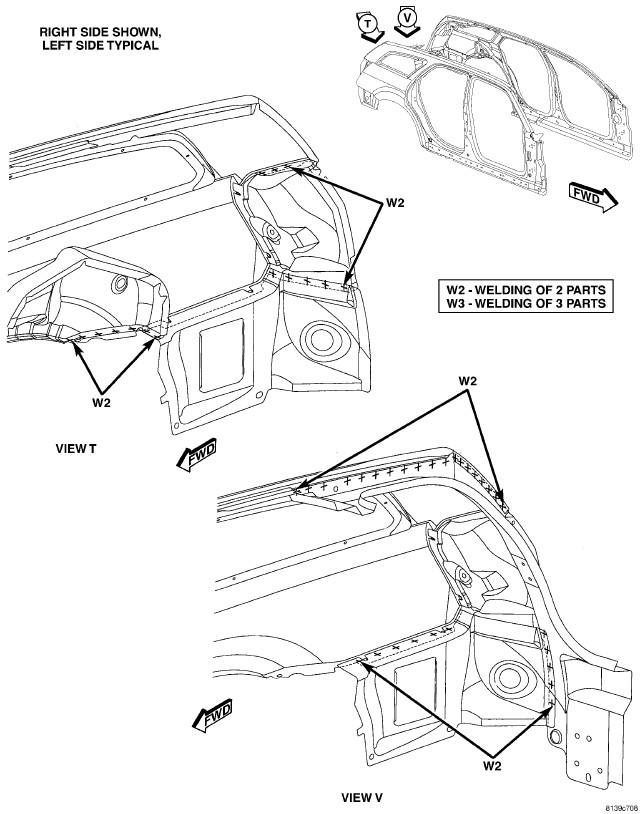 RIGHT SIDE SHOWN, LEFT SIDE TYPICAL

T

V

FWD

W2

W2 - WELDING OF 2 PARTS
W3 - WELDING OF 3 PARTS

W2

VIEW T

FWD

W2

FWD

W2

VIEW V

8139c706