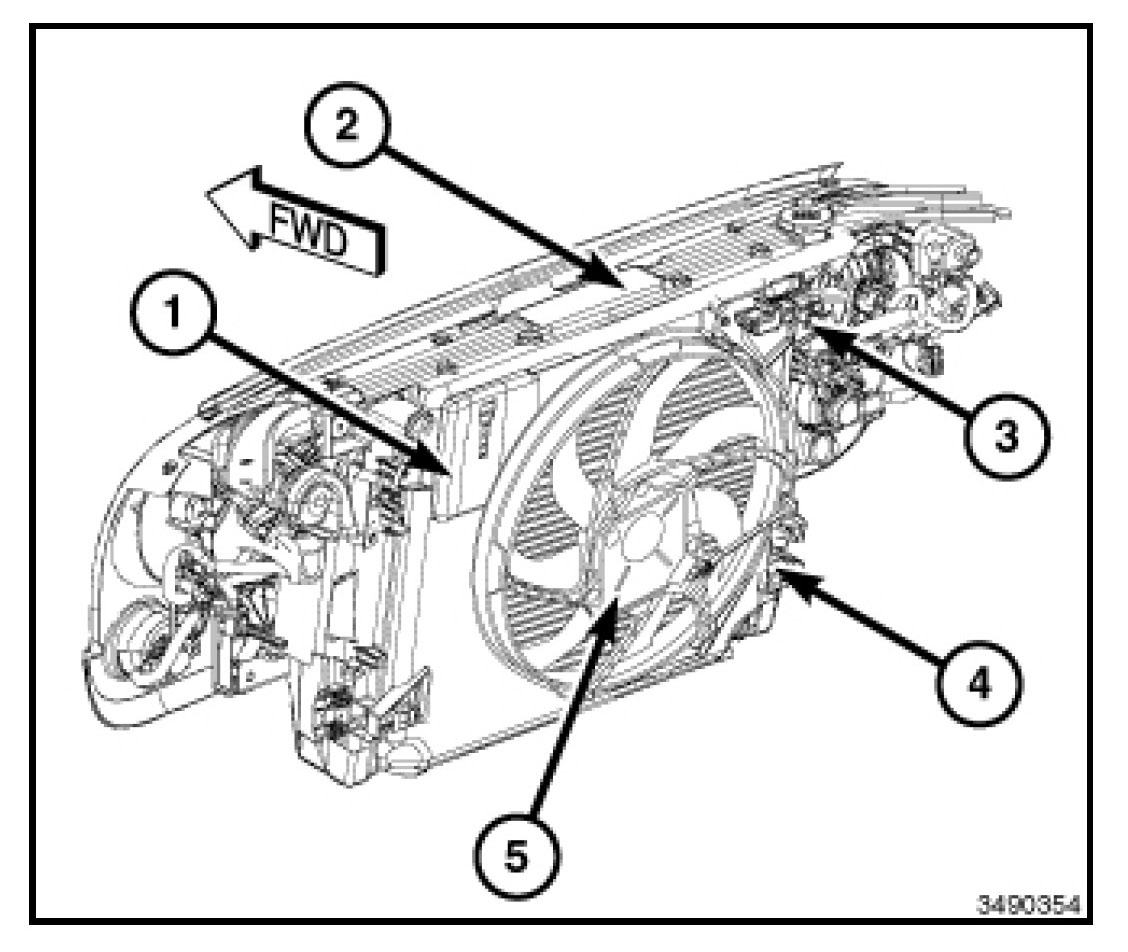 2
FWD
1
3
4
5
3490354