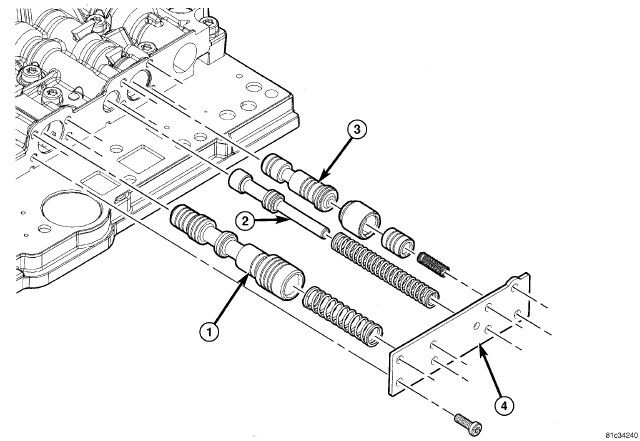 3
2
1
4
81c34240