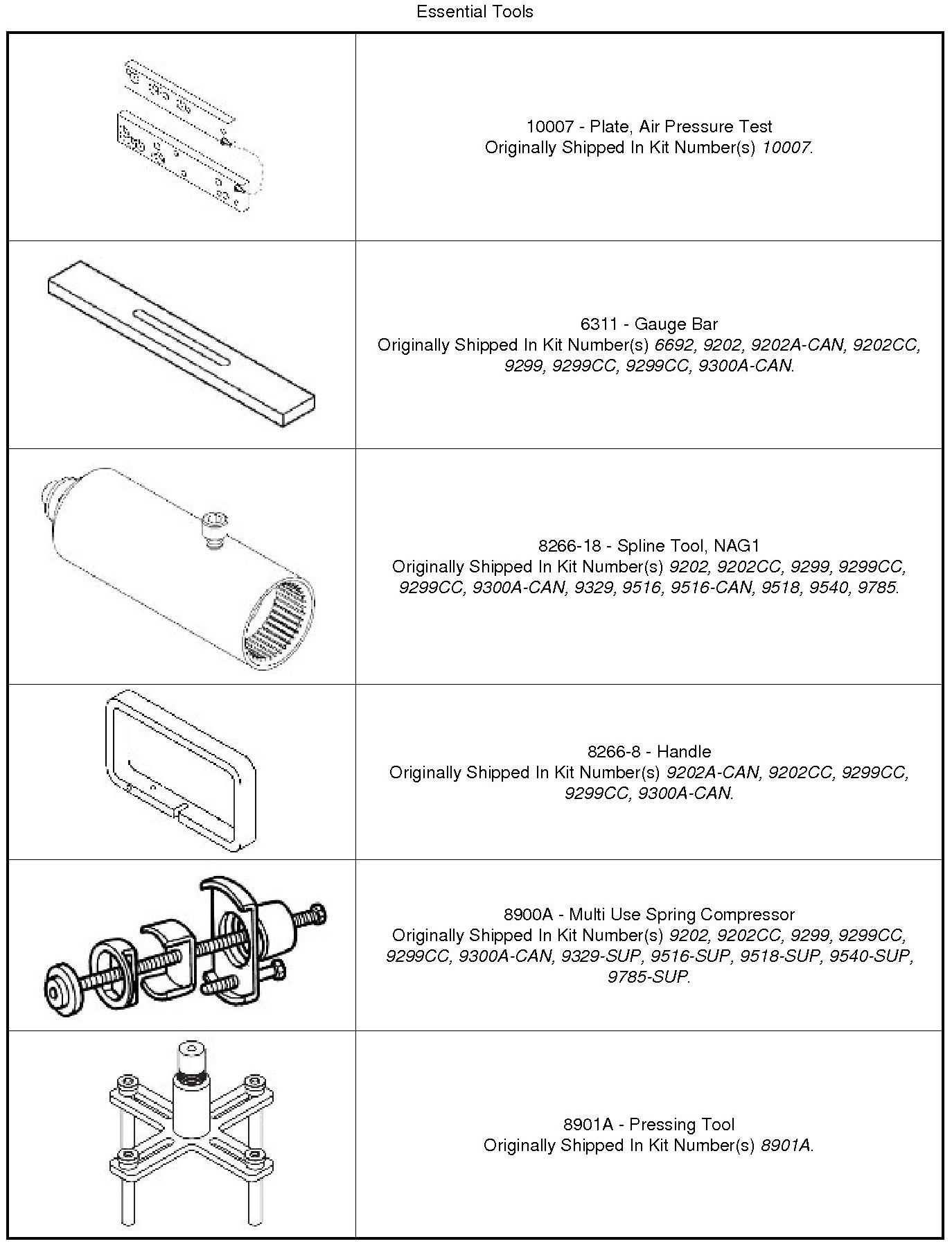 Essential Tools

| | |
|---|---|
| | 10007 - Plate, Air Pressure Test Originally Shipped In Kit Number(s) 10007. |
| | 6311 - Gauge Bar Originally Shipped In Kit Number(s) 6692, 9202, 9202A-CAN, 9202CC, 9299, 9299CC, 9299CC, 9300A-CAN. |
| | 8266-18 - Spline Tool, NAG1 Originally Shipped In Kit Number(s) 9202, 9202CC, 9299, 9299CC, 9299CC, 9300A-CAN, 9329, 9516, 9516-CAN, 9518, 9540, 9785. |
| | 8266-8 - Handle Originally Shipped In Kit Number(s) 9202A-CAN, 9202CC, 9299CC, 9299CC, 9300A-CAN. |
| | 8900A - Multi Use Spring Compressor Originally Shipped In Kit Number(s) 9202, 9202CC, 9299, 9299CC, 9299CC, 9300A-CAN, 9329-SUP, 9516-SUP, 9518-SUP, 9540-SUP, 9785-SUP. |
| | 8901A - Pressing Tool Originally Shipped In Kit Number(s) 8901A. |