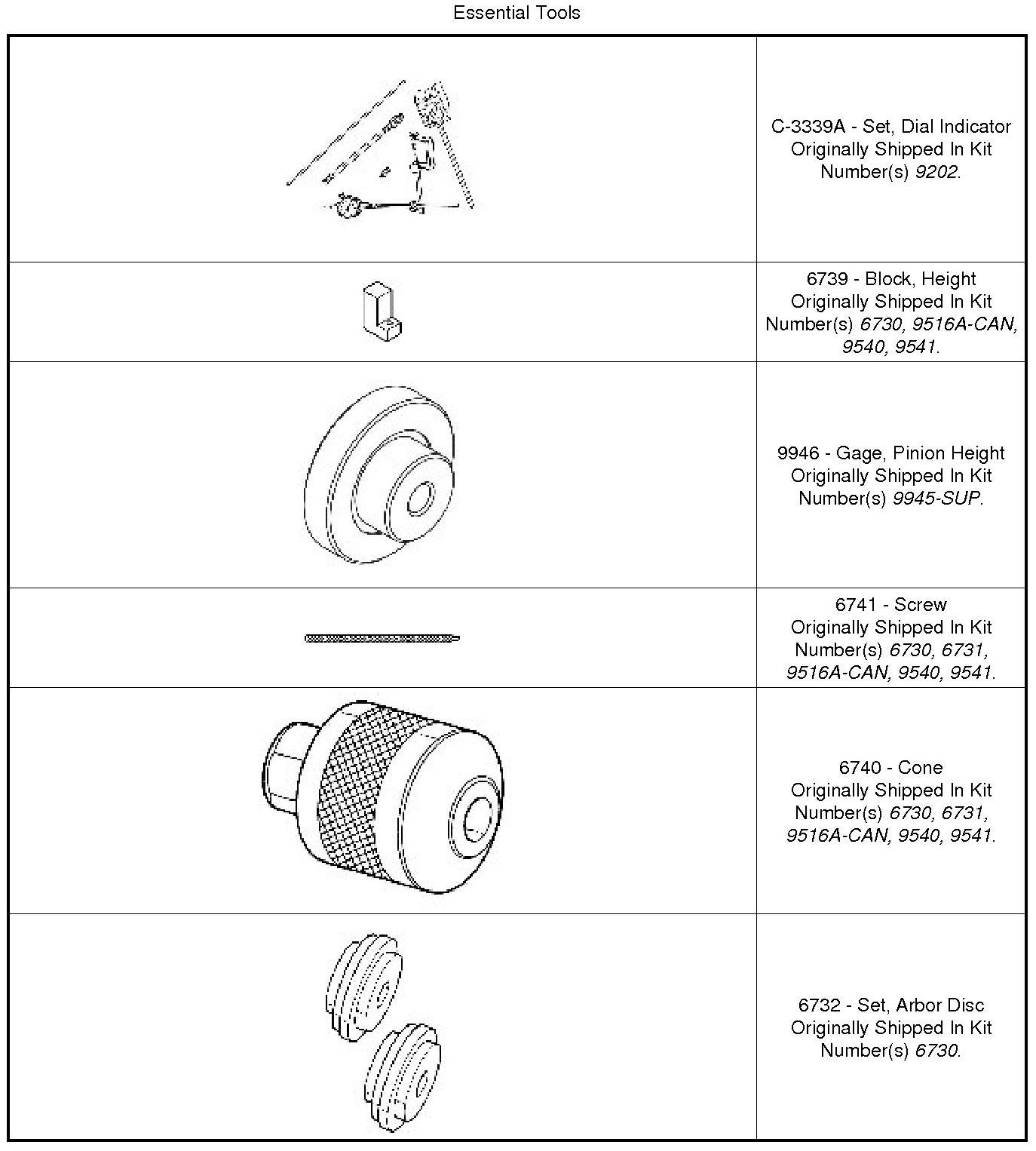 Essential Tools

| | |
|---|---|
| | C-3339A - Set, Dial Indicator Originally Shipped In Kit Number(s) 9202. |
| | 6739 - Block, Height Originally Shipped In Kit Number(s) 6730, 9516A-CAN, 9540, 9541. |
| | 9946 - Gage, Pinion Height Originally Shipped In Kit Number(s) 9945-SUP. |
| | 6741 - Screw Originally Shipped In Kit Number(s) 6730, 6731, 9516A-CAN, 9540, 9541. |
| | 6740 - Cone Originally Shipped In Kit Number(s) 6730, 6731, 9516A-CAN, 9540, 9541. |
| | 6732 - Set, Arbor Disc Originally Shipped In Kit Number(s) 6730. |