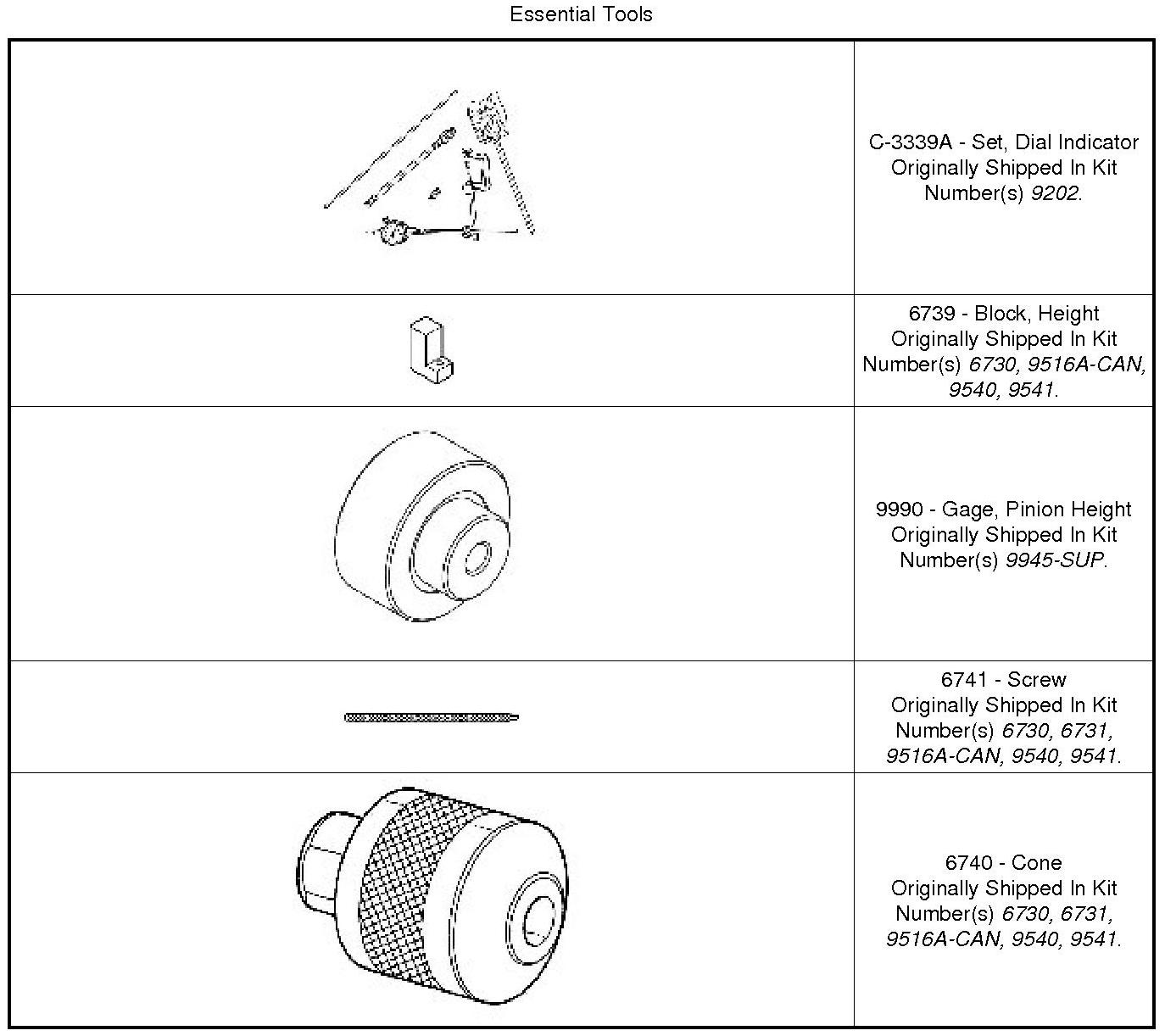 Essential Tools

| | |
|---|---|
| | C-3339A - Set, Dial Indicator Originally Shipped In Kit Number(s) 9202. |
| | 6739 - Block, Height Originally Shipped In Kit Number(s) 6730, 9516A-CAN, 9540, 9541. |
| | 9990 - Gage, Pinion Height Originally Shipped In Kit Number(s) 9945-SUP. |
| | 6741 - Screw Originally Shipped In Kit Number(s) 6730, 6731, 9516A-CAN, 9540, 9541. |
| | 6740 - Cone Originally Shipped In Kit Number(s) 6730, 6731, 9516A-CAN, 9540, 9541. |