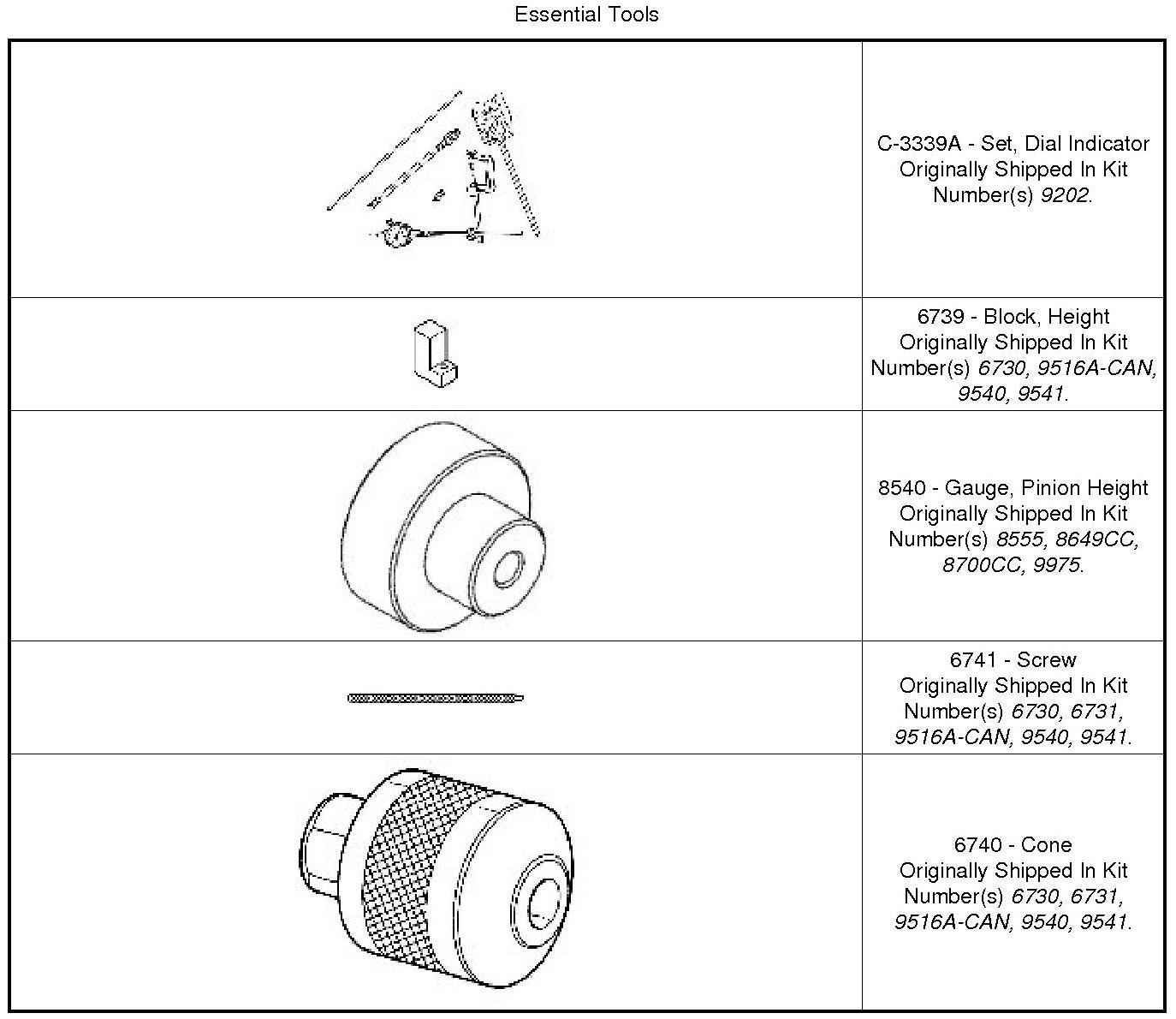 Essential Tools

| | |
|---|---|
| | C-3339A - Set, Dial Indicator Originally Shipped In Kit Number(s) 9202. |
| | 6739 - Block, Height Originally Shipped In Kit Number(s) 6730, 9516A-CAN, 9540, 9541. |
| | 8540 - Gauge, Pinion Height Originally Shipped In Kit Number(s) 8555, 8649CC, 8700CC, 9975. |
| | 6741 - Screw Originally Shipped In Kit Number(s) 6730, 6731, 9516A-CAN, 9540, 9541. |
| | 6740 - Cone Originally Shipped In Kit Number(s) 6730, 6731, 9516A-CAN, 9540, 9541. |