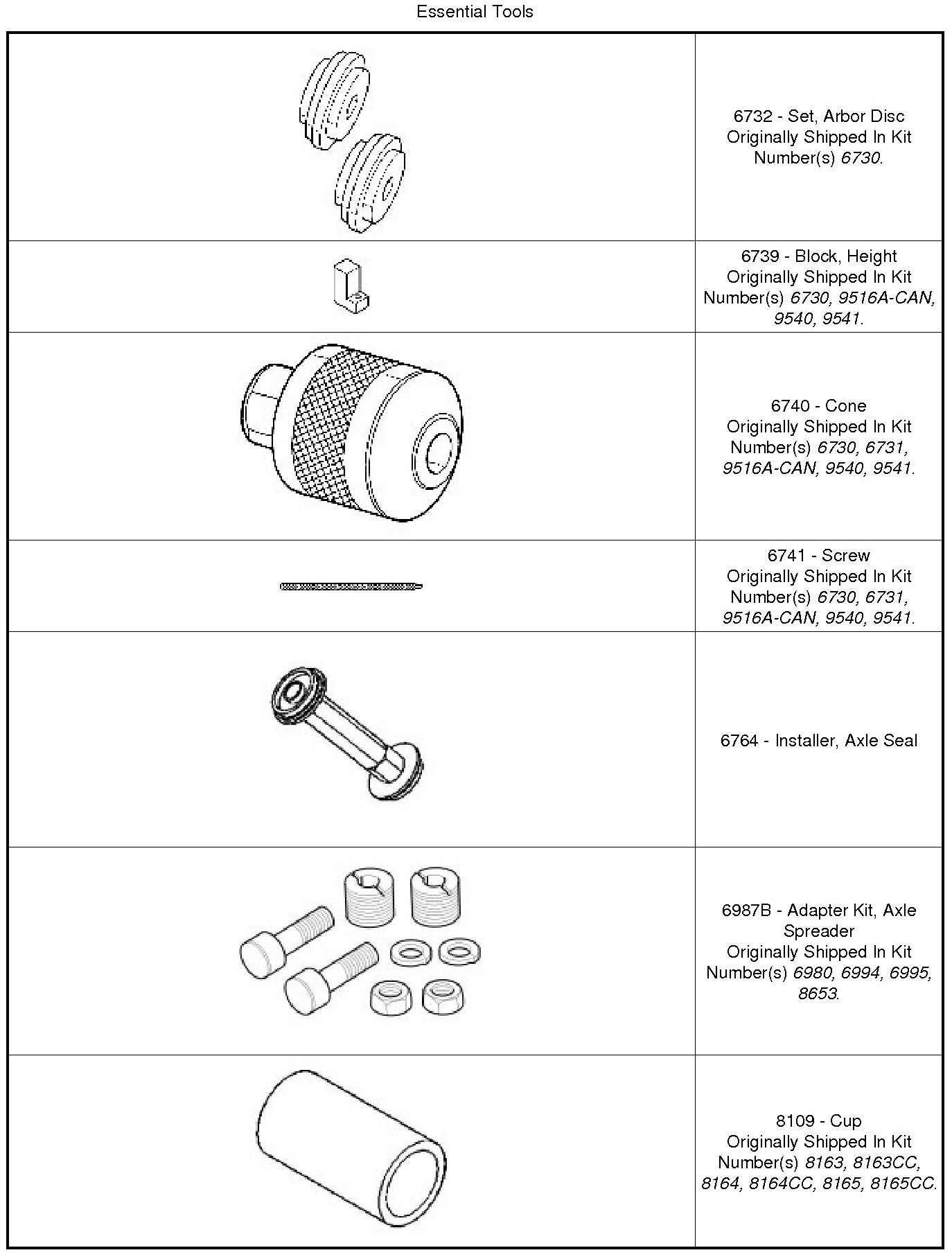 Essential Tools

|  |  |
|---|---|
|  | 6732 - Set, Arbor Disc Originally Shipped In Kit Number(s) 6730. |
|  | 6739 - Block, Height Originally Shipped In Kit Number(s) 6730, 9516A-CAN, 9540, 9541. |
|  | 6740 - Cone Originally Shipped In Kit Number(s) 6730, 6731, 9516A-CAN, 9540, 9541. |
|  | 6741 - Screw Originally Shipped In Kit Number(s) 6730, 6731, 9516A-CAN, 9540, 9541. |
|  | 6764 - Installer, Axle Seal |
|  | 6987B - Adapter Kit, Axle Spreader Originally Shipped In Kit Number(s) 6980, 6994, 6995, 8653. |
|  | 8109 - Cup Originally Shipped In Kit Number(s) 8163, 8163CC, 8164, 8164CC, 8165, 8165CC. |