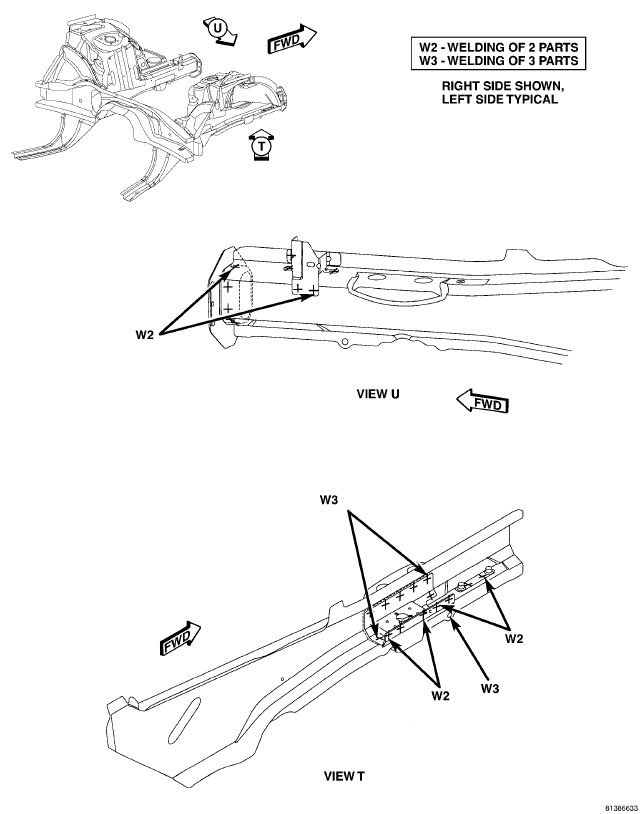 U

FWD

T

W2 - WELDING OF 2 PARTS
W3 - WELDING OF 3 PARTS

RIGHT SIDE SHOWN,
LEFT SIDE TYPICAL

W2

VIEW U

FWD

W3

FWD

W2

W3

W2

VIEW T

81386633