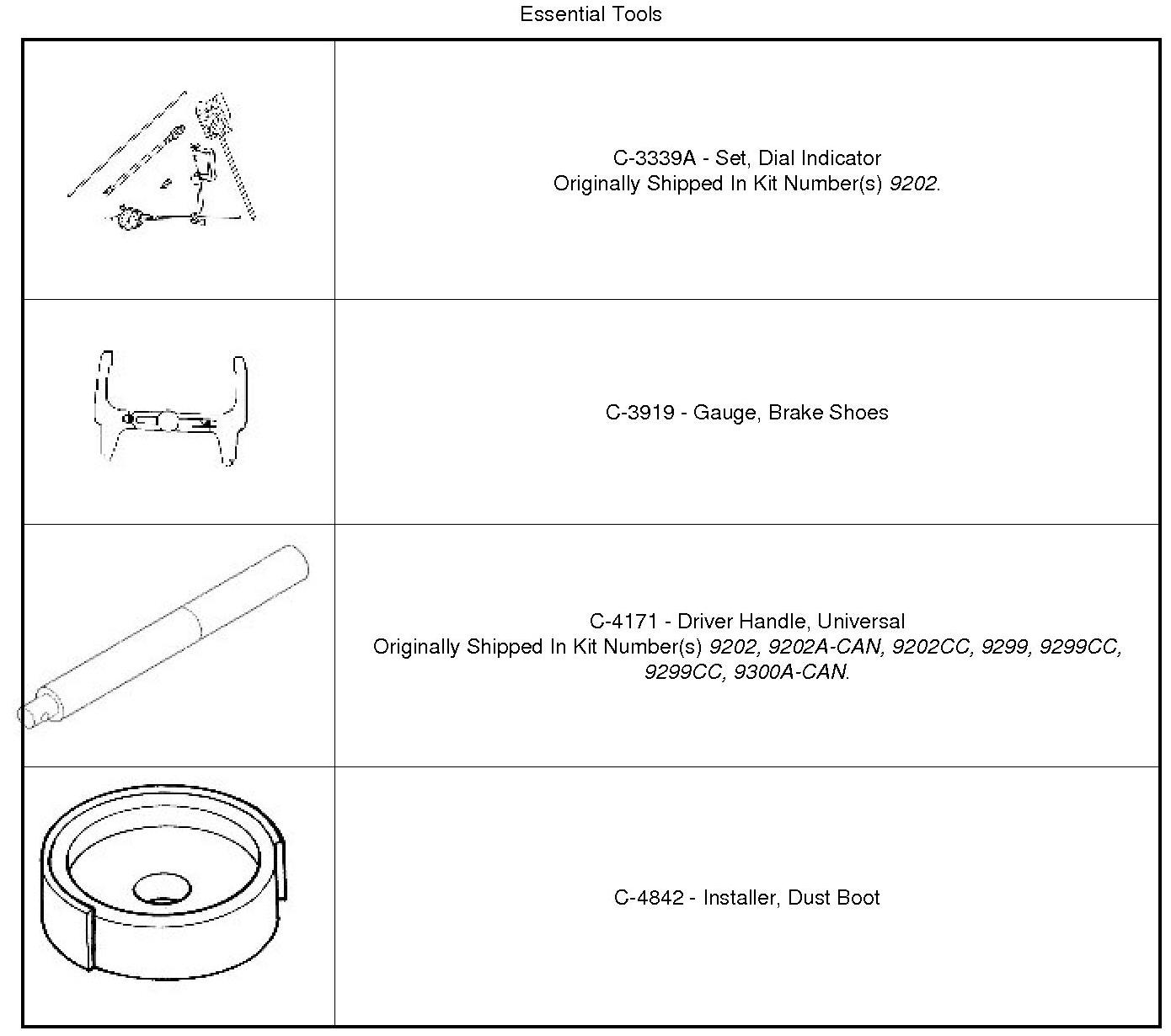 Essential Tools

|  |  |
|---|---|
|  | C-3339A - Set, Dial Indicator Originally Shipped In Kit Number(s) 9202. |
|  | C-3919 - Gauge, Brake Shoes |
|  | C-4171 - Driver Handle, Universal Originally Shipped In Kit Number(s) 9202, 9202A-CAN, 9202CC, 9299, 9299CC, 9299CC, 9300A-CAN. |
|  | C-4842 - Installer, Dust Boot |