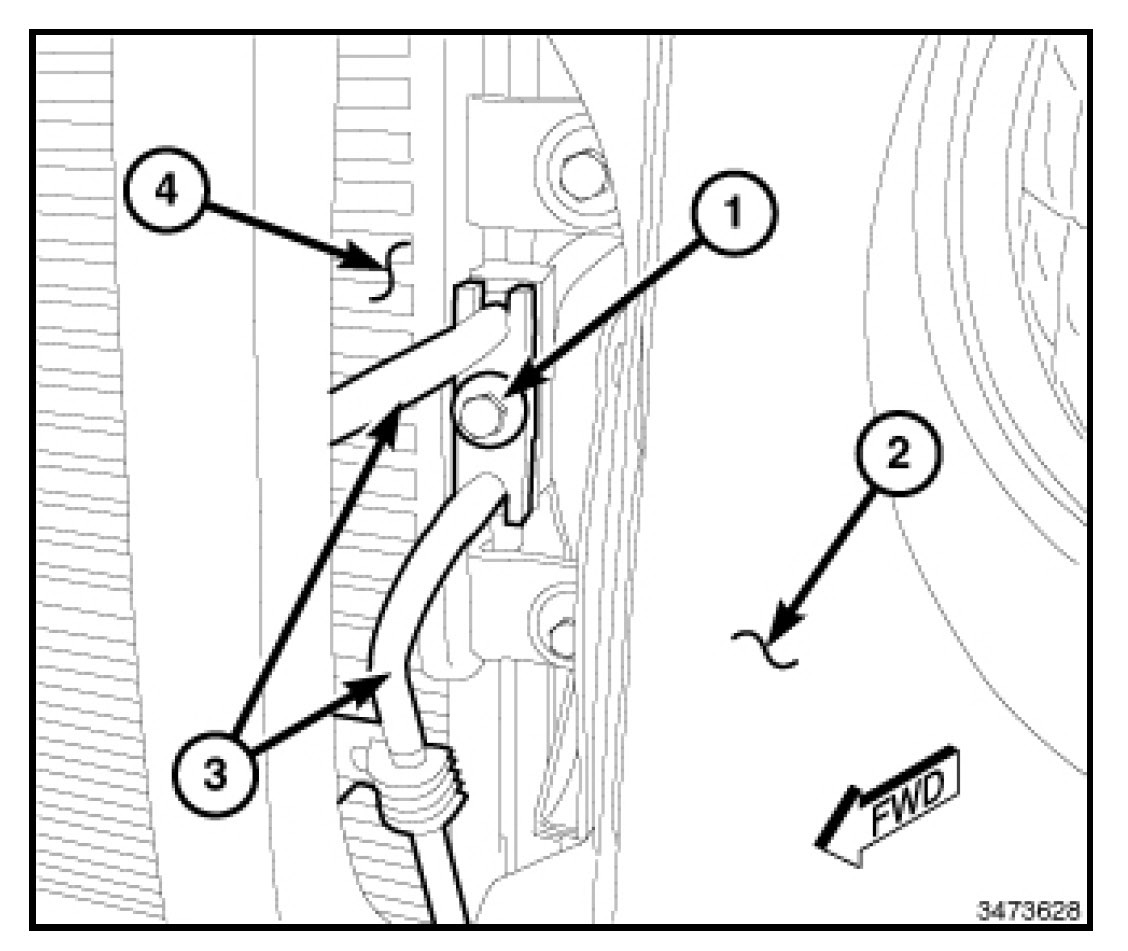 4
1
2
3
FWD
3473628