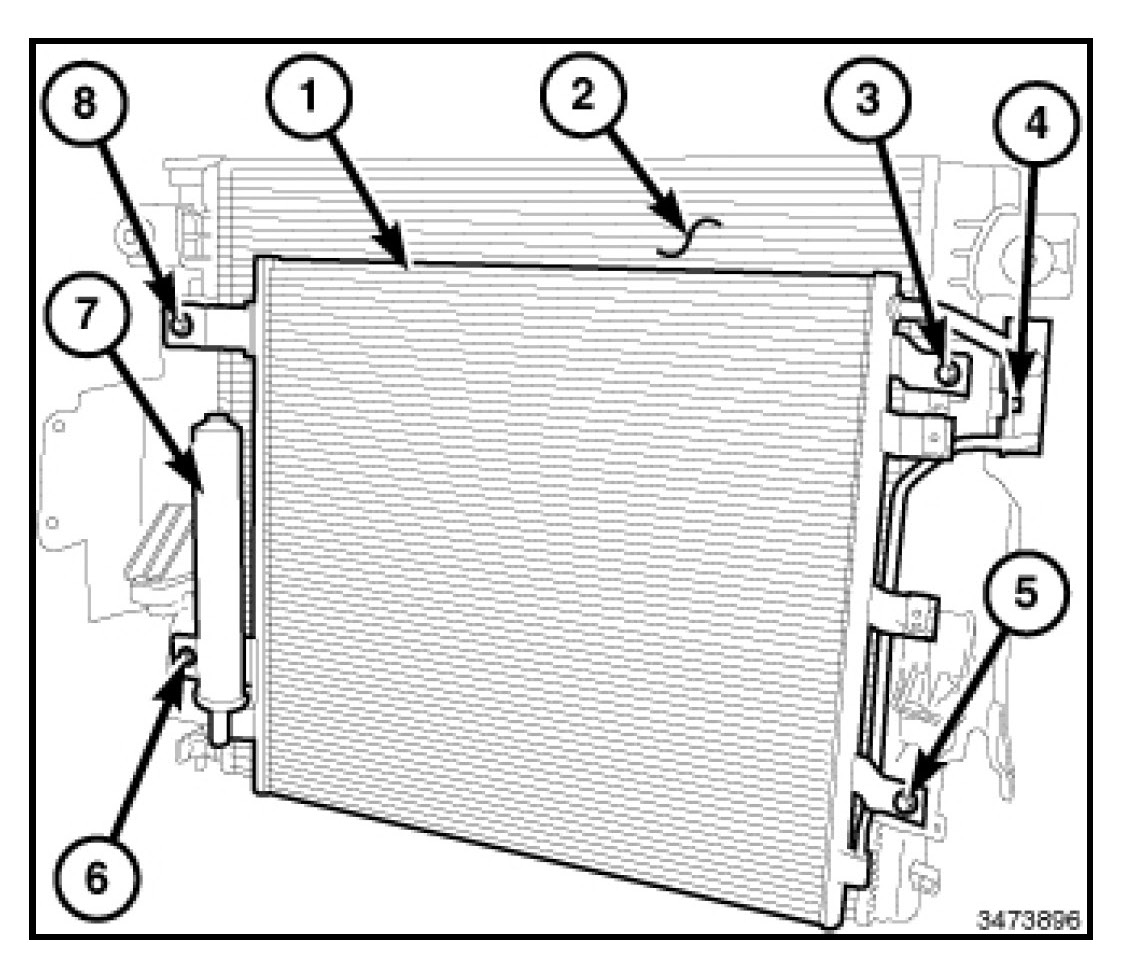 8
1
2
3
4
7
5
6
3473896