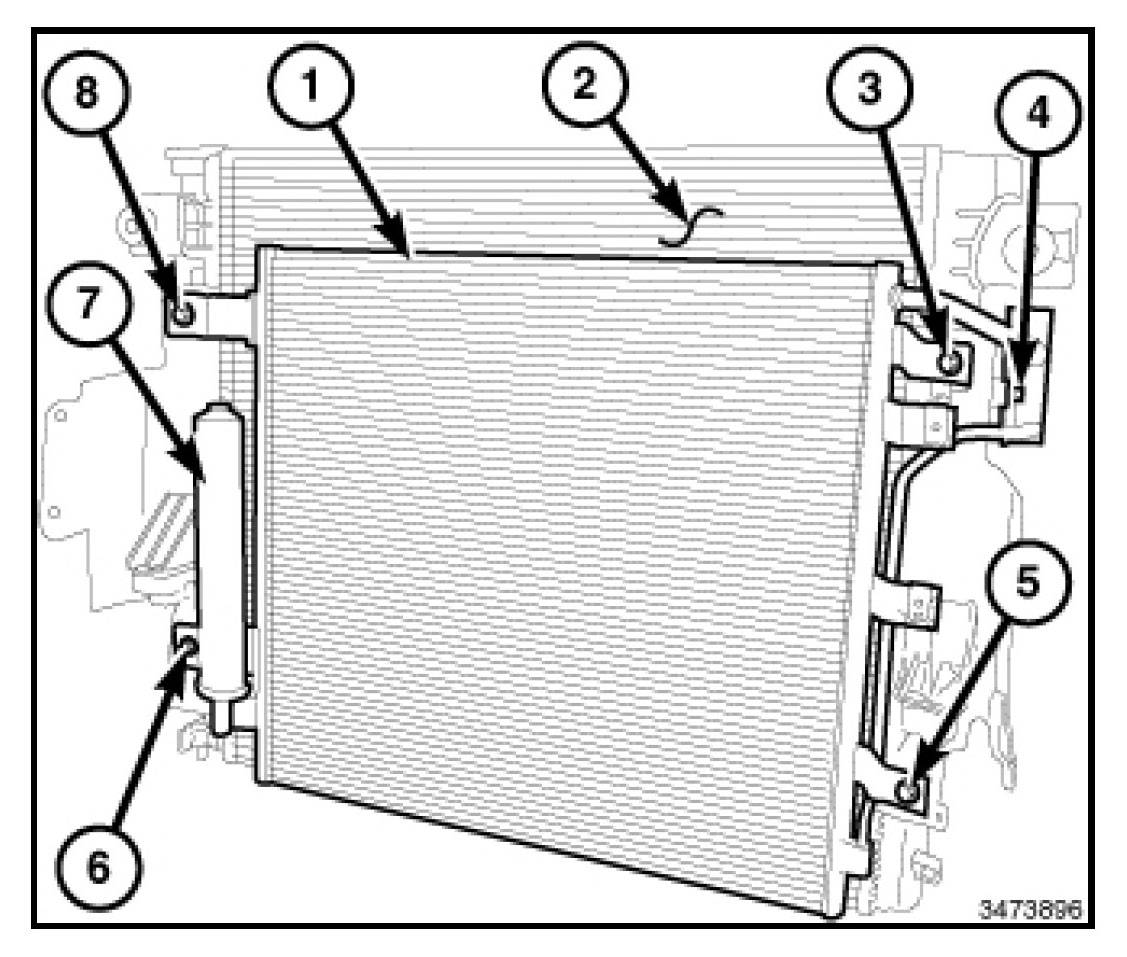 8
1
2
3
4
7
5
6
3473896