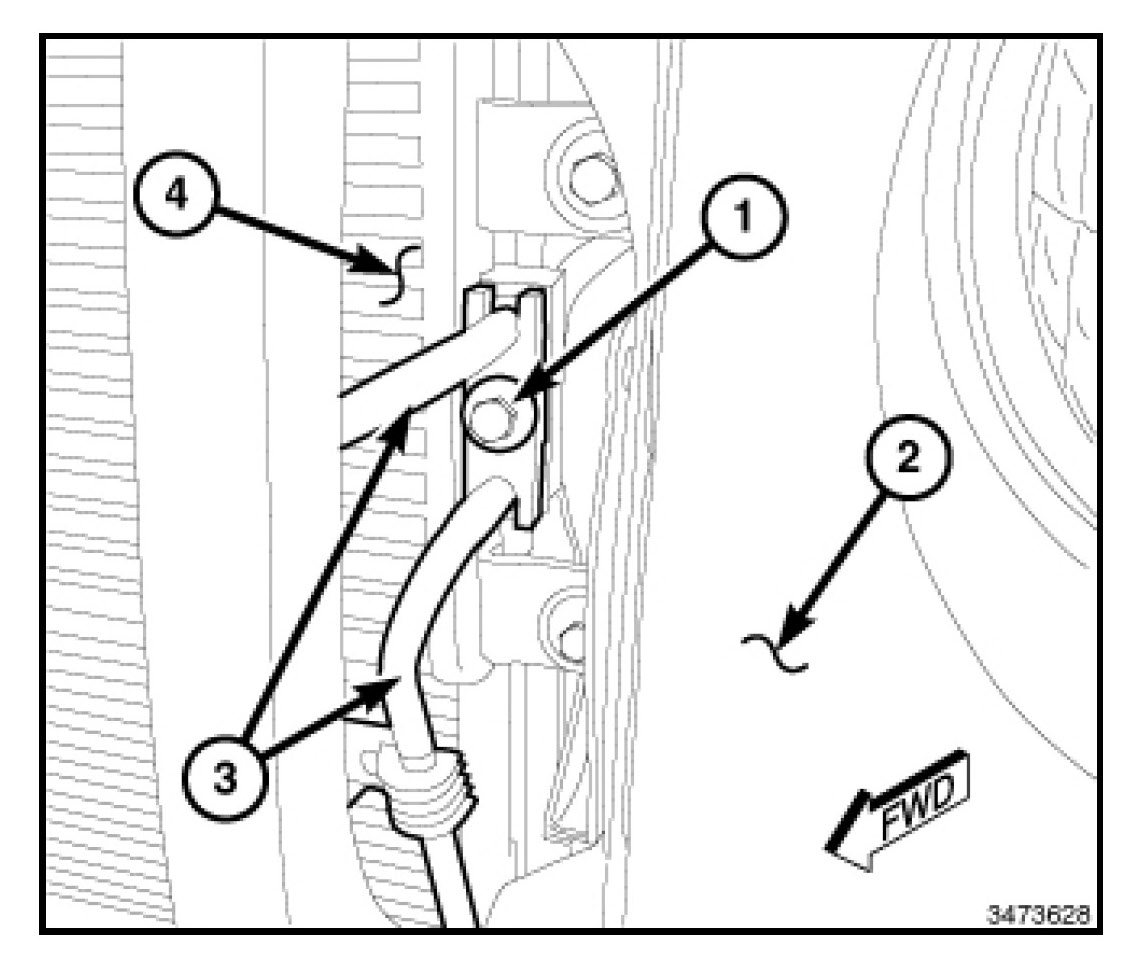 4
1
2
3
FWD
3473628