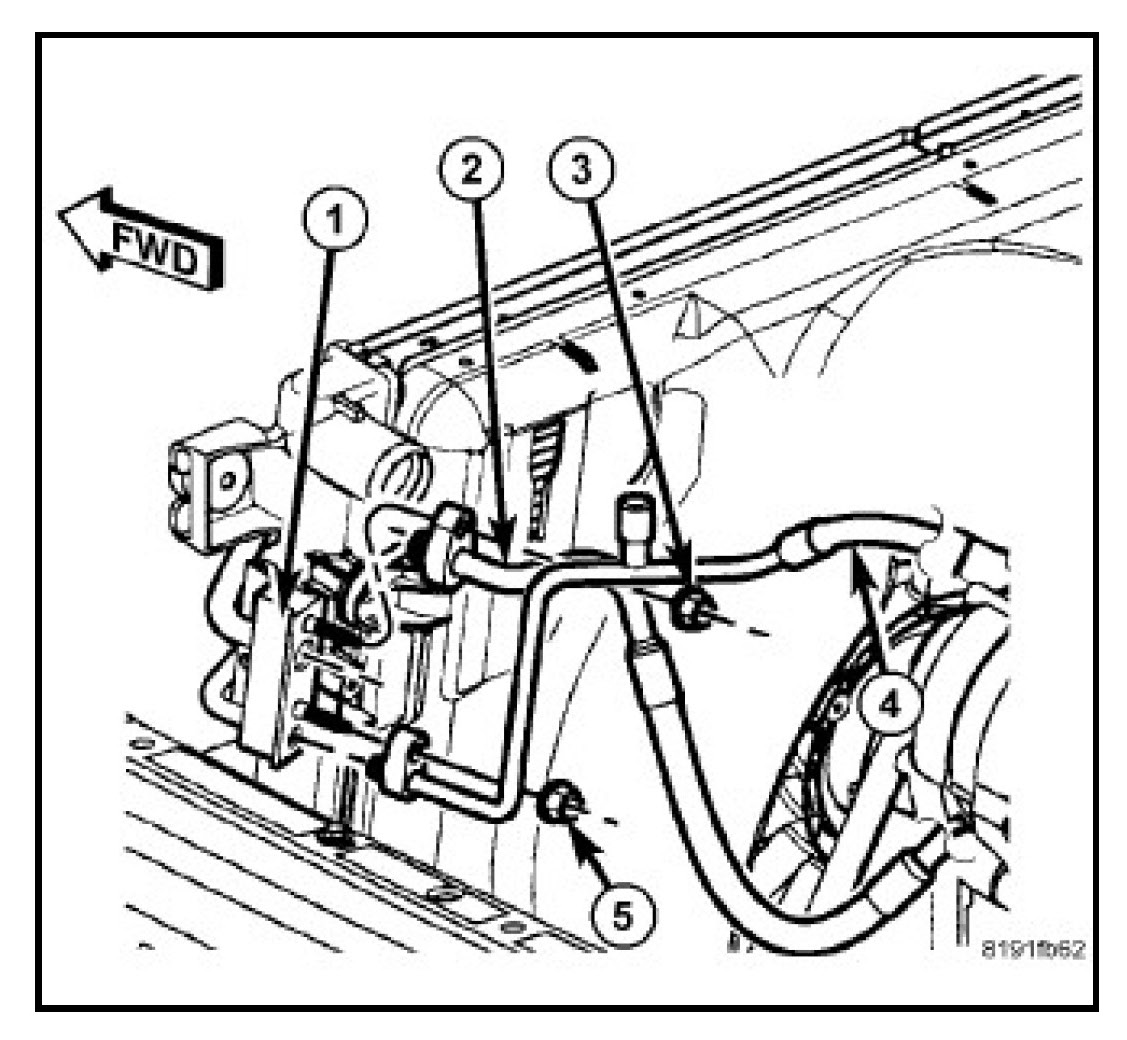 FWD
1
2
3
4
5
8191fb62