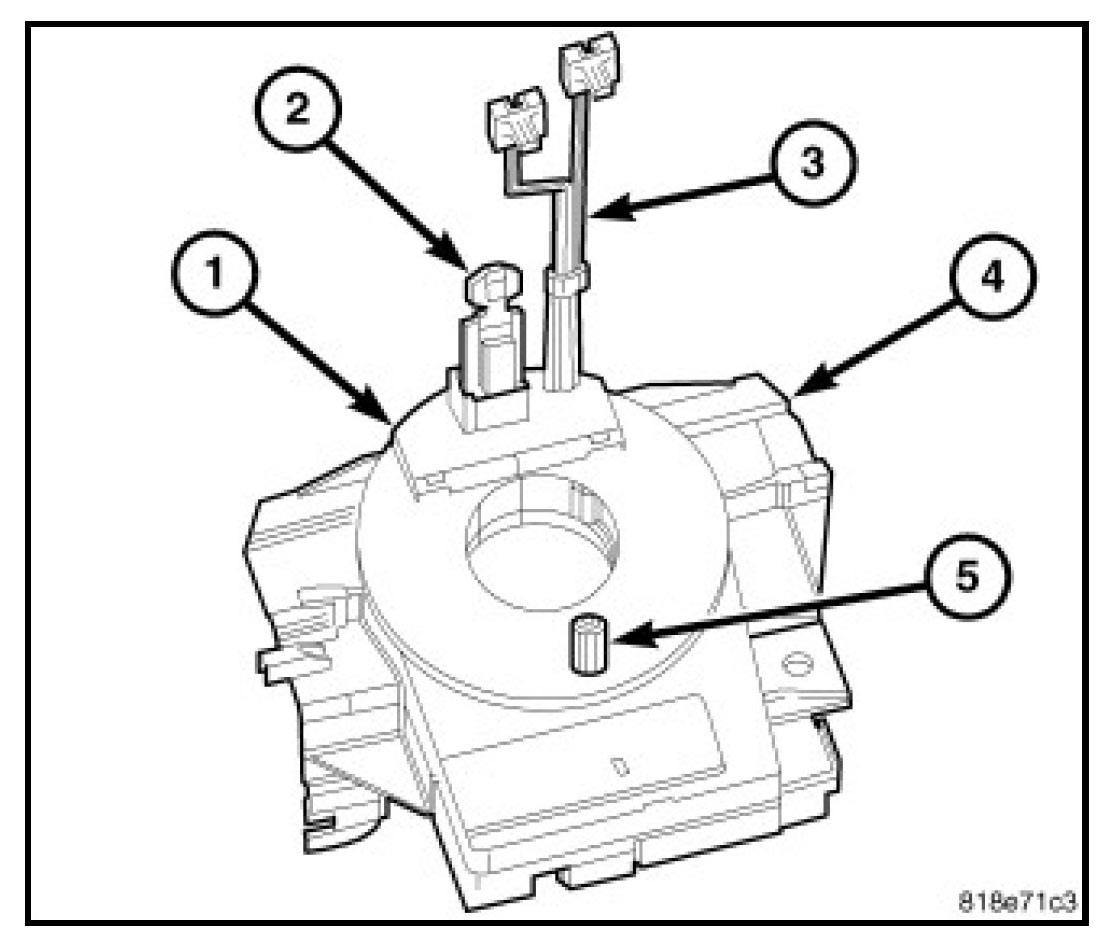 2
3
1
4
5
818e71c3