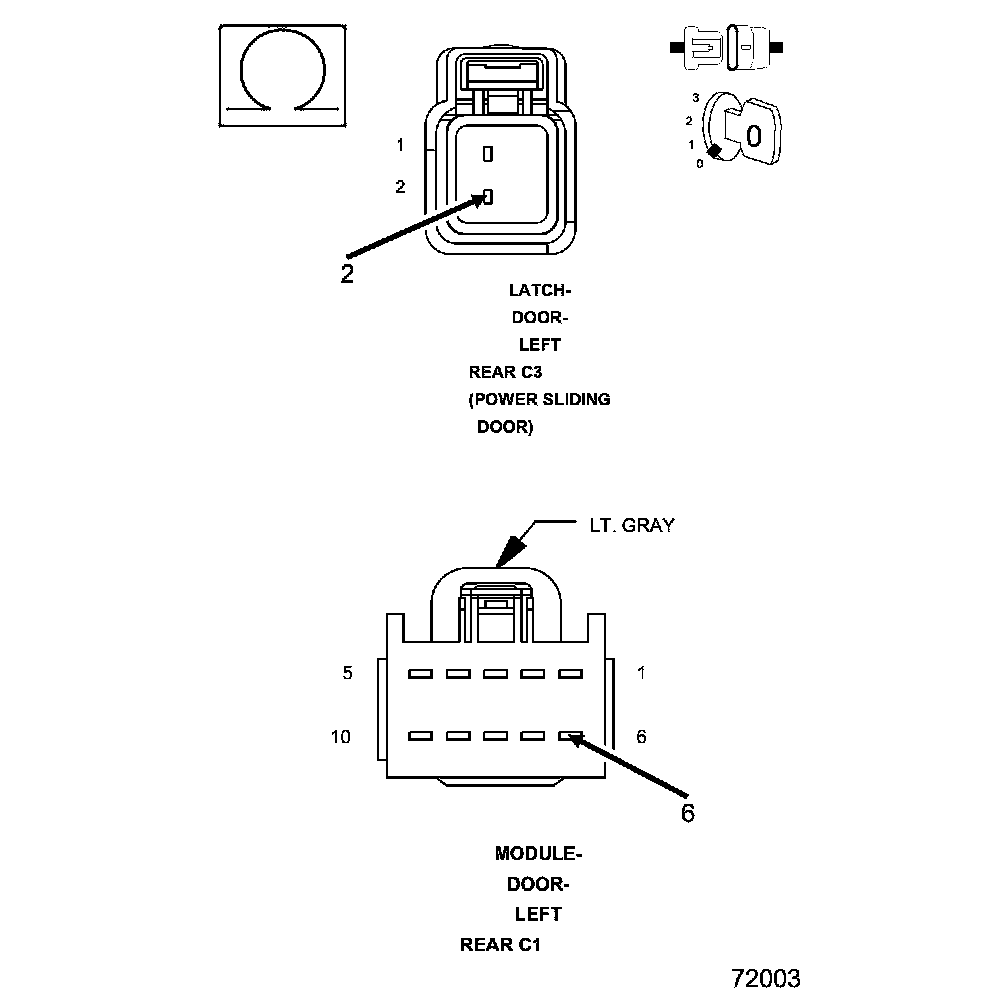 3
2
1
0
0

1
2

2

LATCH-DOOR-LEFT REAR C3 (POWER SLIDING DOOR)

LT. GRAY

5
1
10
6

6

MODULE-DOOR-LEFT REAR C1

72003