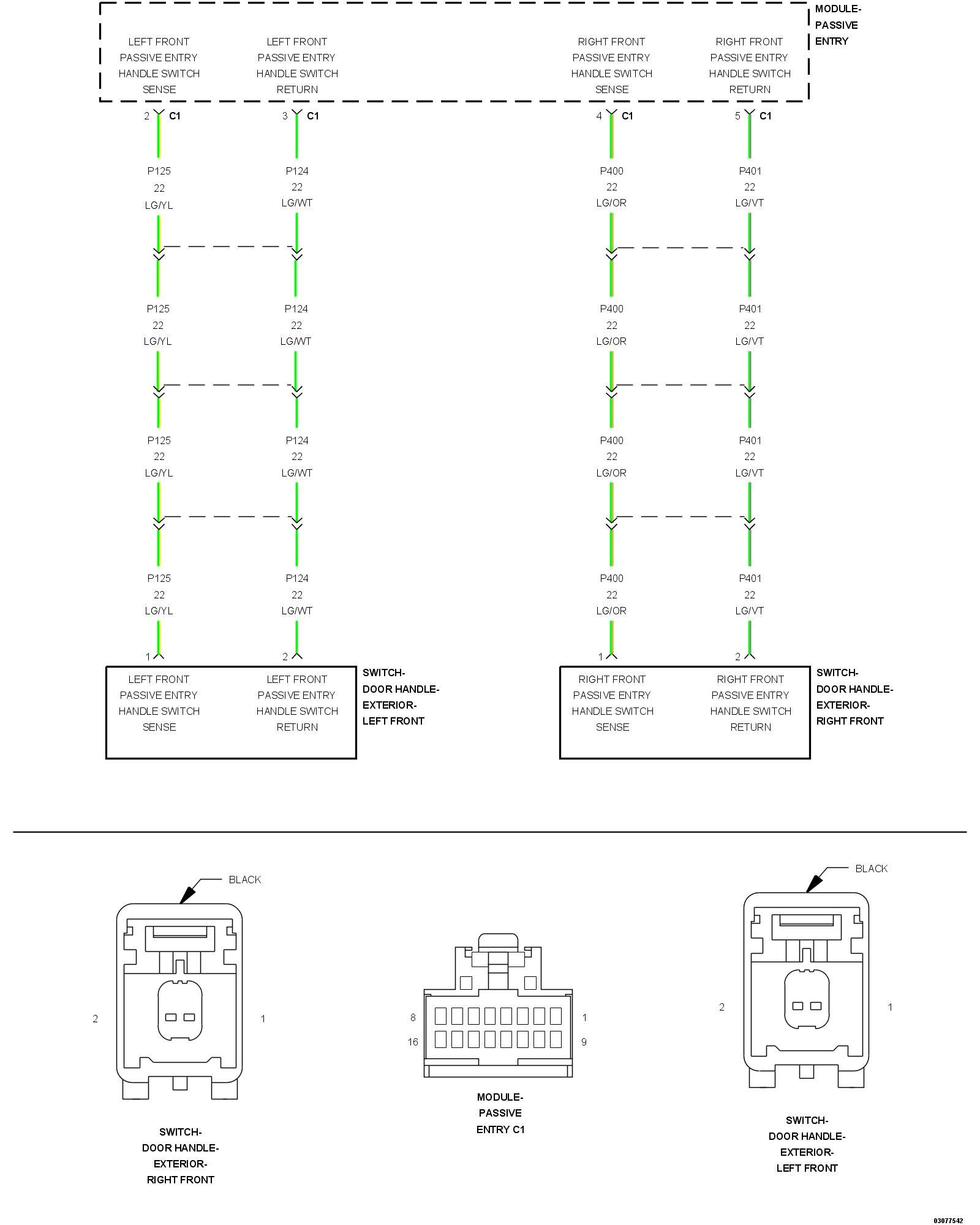 MODULE-
PASSIVE
ENTRY

LEFT FRONT
PASSIVE ENTRY
HANDLE SWITCH
SENSE

LEFT FRONT
PASSIVE ENTRY
HANDLE SWITCH
RETURN

RIGHT FRONT
PASSIVE ENTRY
HANDLE SWITCH
SENSE

RIGHT FRONT
PASSIVE ENTRY
HANDLE SWITCH
RETURN

2 C1
3 C1
4 C1
5 C1

P125
22
LG/YL

P124
22
LG/WT

P400
22
LG/OR

P401
22
LG/VT

P125
22
LG/YL

P124
22
LG/WT

P400
22
LG/OR

P401
22
LG/VT

P125
22
LG/YL

P124
22
LG/WT

P400
22
LG/OR

P401
22
LG/VT

P125
22
LG/YL

P124
22
LG/WT

P400
22
LG/OR

P401
22
LG/VT

1
2
1
2

LEFT FRONT
PASSIVE ENTRY
HANDLE SWITCH
SENSE

LEFT FRONT
PASSIVE ENTRY
HANDLE SWITCH
RETURN

SWITCH-
DOOR HANDLE-
EXTERIOR-
LEFT FRONT

RIGHT FRONT
PASSIVE ENTRY
HANDLE SWITCH
SENSE

RIGHT FRONT
PASSIVE ENTRY
HANDLE SWITCH
RETURN

SWITCH-
DOOR HANDLE-
EXTERIOR-
RIGHT FRONT

BLACK
2
1

SWITCH-
DOOR HANDLE-
EXTERIOR-
RIGHT FRONT

8
1
16
9

MODULE-
PASSIVE
ENTRY C1

BLACK
2
1

SWITCH-
DOOR HANDLE-
EXTERIOR-
LEFT FRONT

03077542