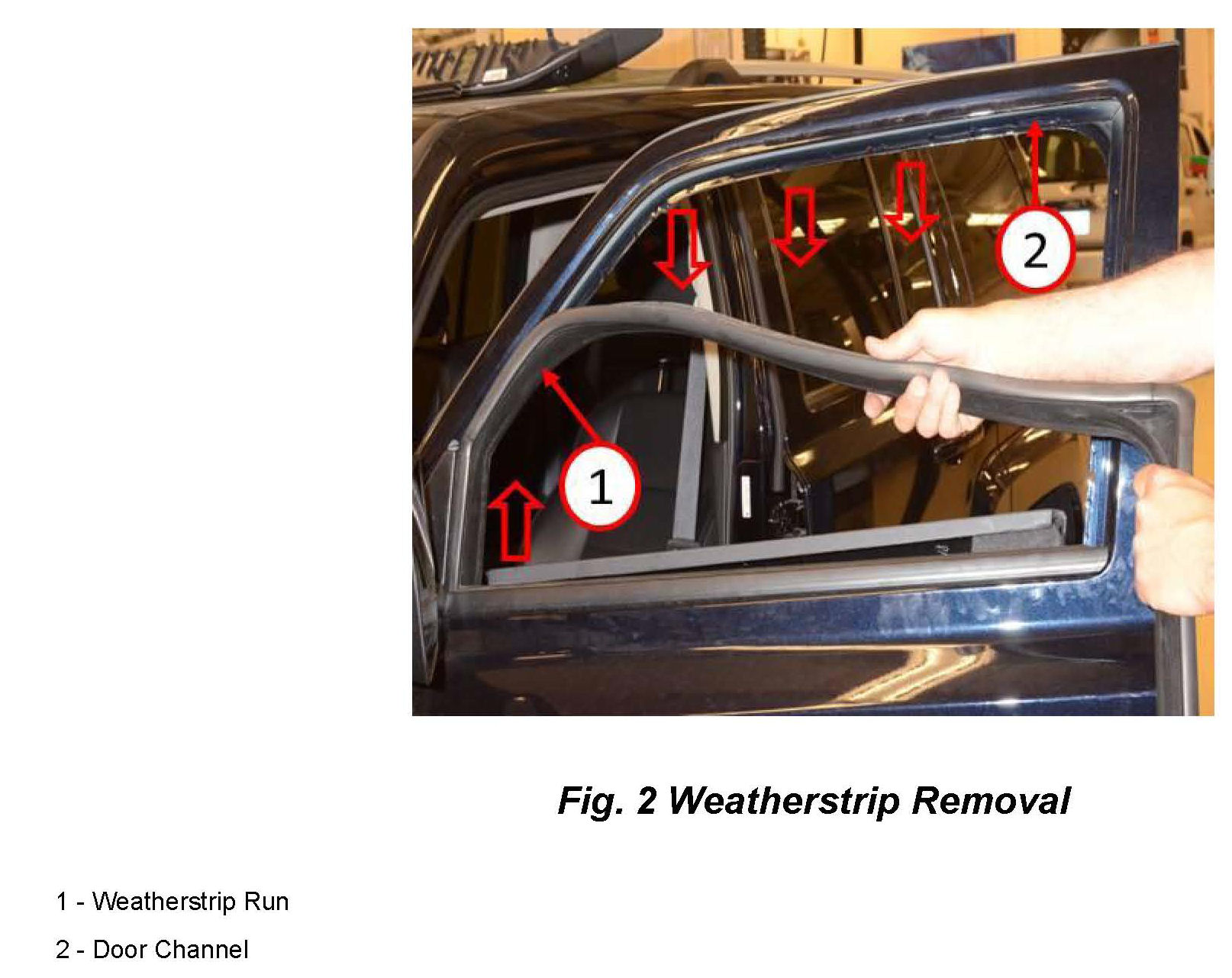 2

1

Fig. 2 Weatherstrip Removal

1 - Weatherstrip Run

2 - Door Channel