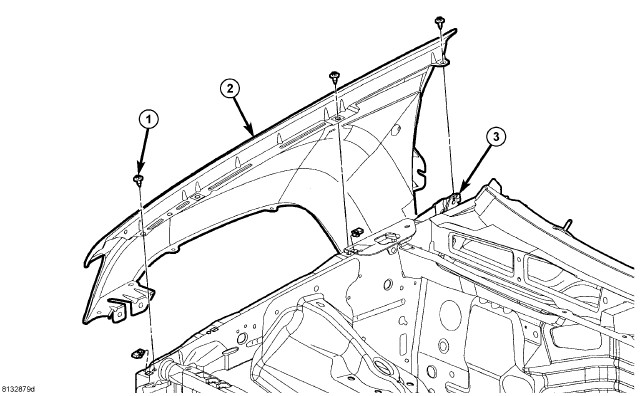 1
2
3
8132879d