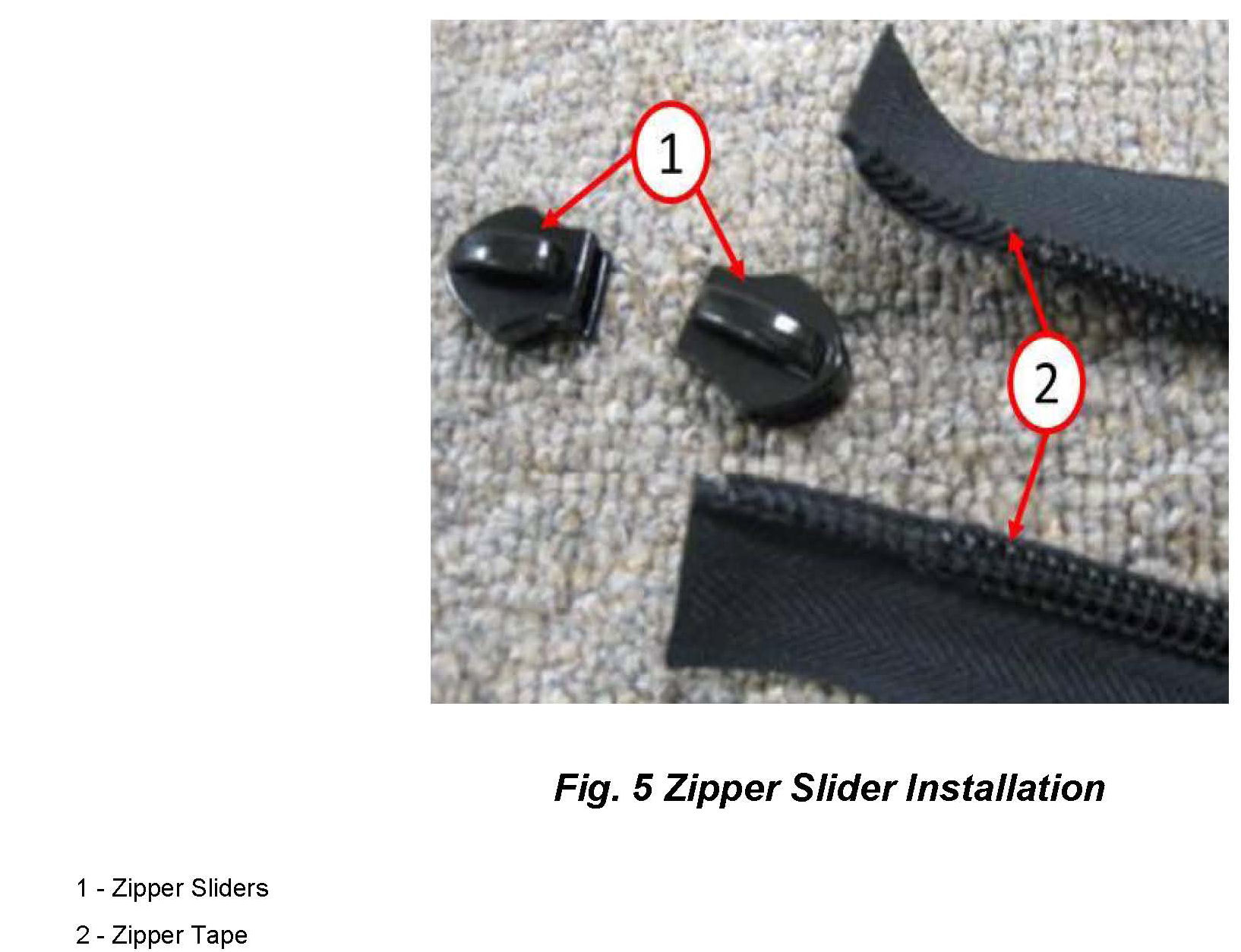 1

2

Fig. 5 Zipper Slider Installation

1 - Zipper Sliders

2 - Zipper Tape