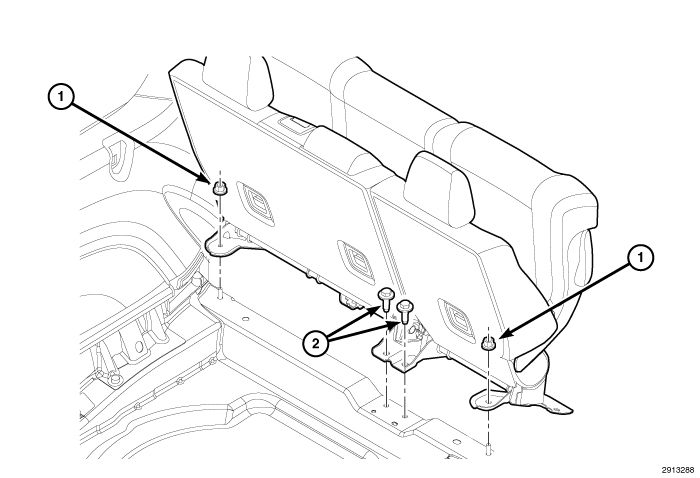 1
1
2
2913288