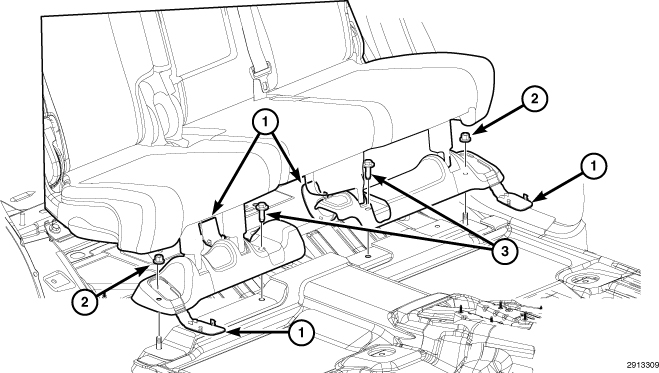 1
2
1
3
2
1
2913309