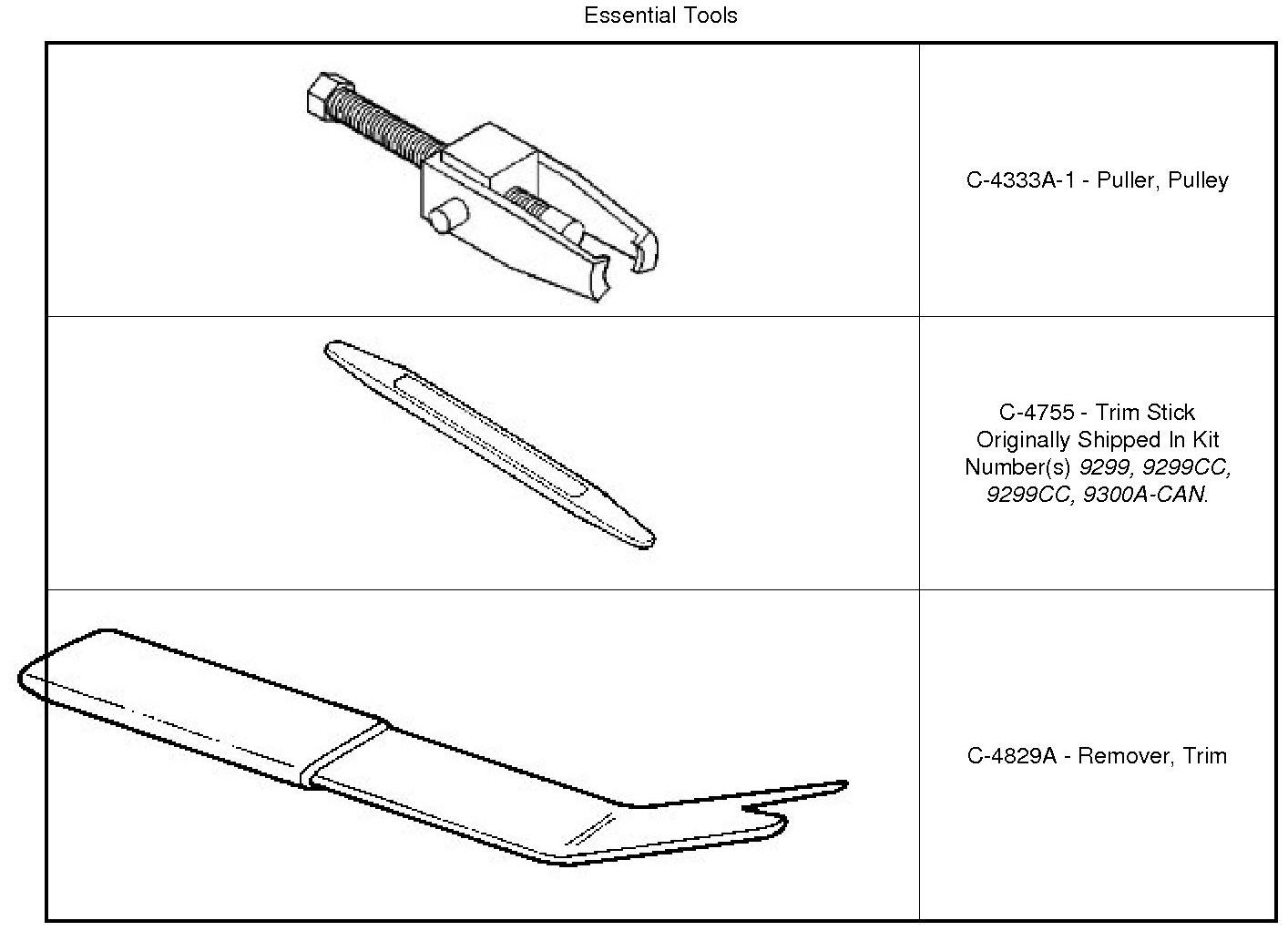 Essential Tools

| | |
|---|---|
| | C-4333A-1 - Puller, Pulley |
| | C-4755 - Trim Stick Originally Shipped In Kit Number(s) 9299, 9299CC, 9299CC, 9300A-CAN. |
| | C-4829A - Remover, Trim |