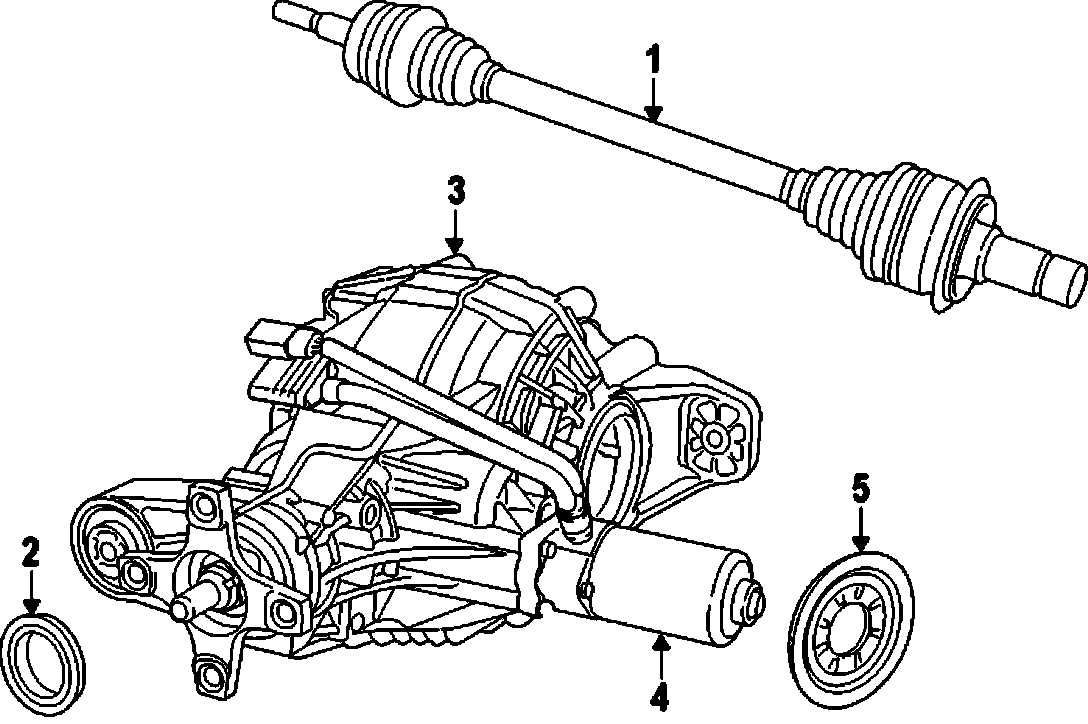 1
3
2
5
4