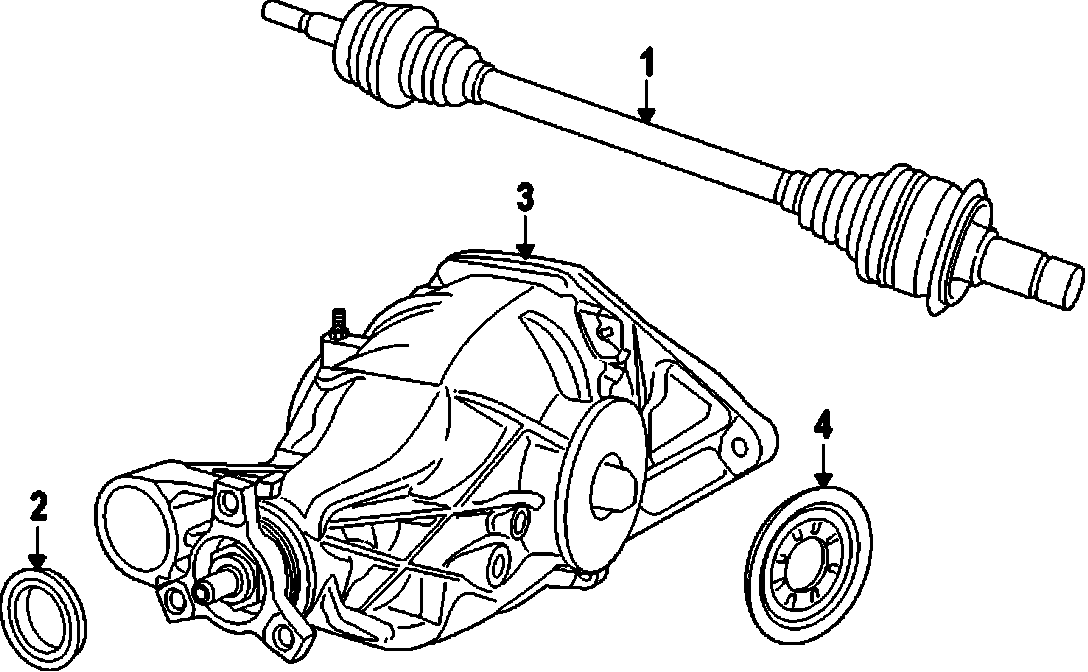 1
3
4
2