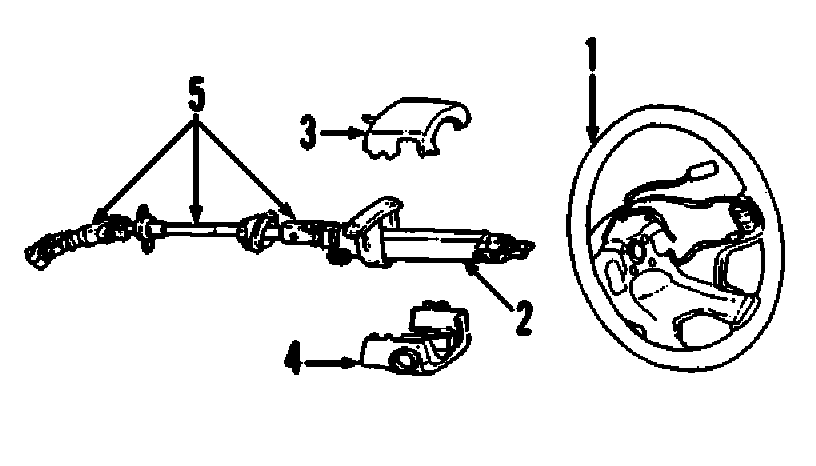 5
3
1
2
4